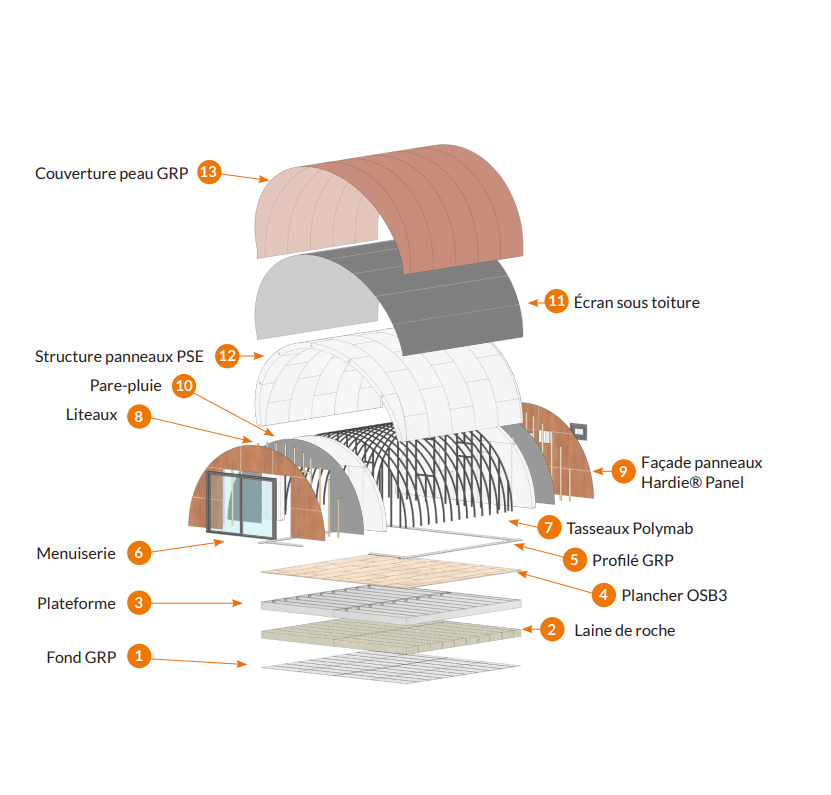 Couverture peau GRP 13

11 Écran sous toiture

Structure panneaux PSE 12

Pare-pluie 10

Liteaux 8

9 Façade panneaux Hardie® Panel

7 Tasseaux Polymab

Menuiserie 6

5 Profilé GRP

4 Plancher OSB3

Plateforme 3

2 Laine de roche

Fond GRP 1